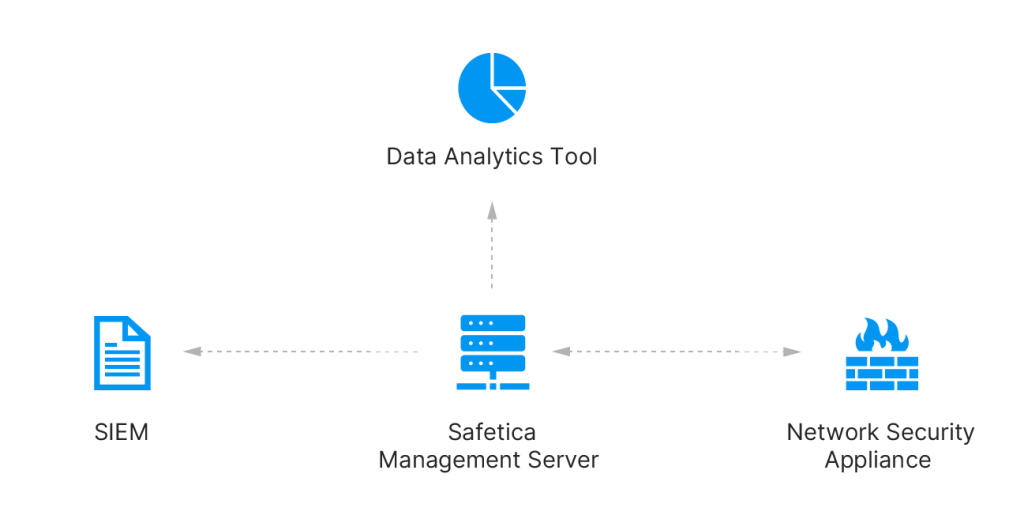 Data Analytics Tool

SIEM

Safetica Management Server

Network Security Appliance